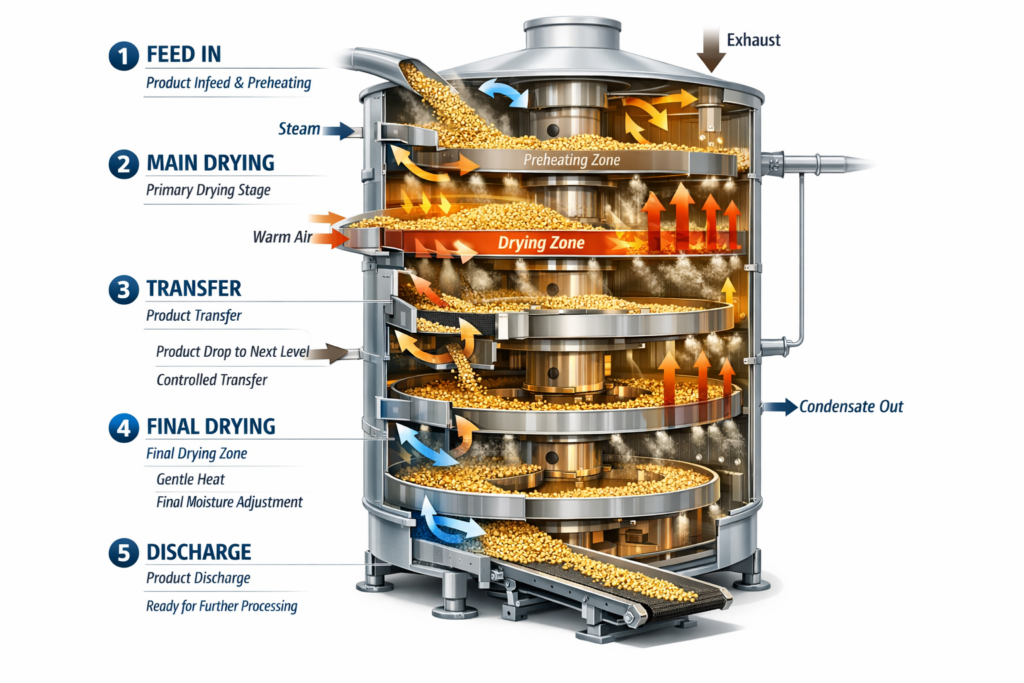 1 FEED IN
Product Infeed & Preheating

Steam

2 MAIN DRYING
Primary Drying Stage

Warm Air

3 TRANSFER
Product Transfer

Product Drop to Next Level

Controlled Transfer

4 FINAL DRYING
Final Drying Zone

Gentle Heat

Final Moisture Adjustment

5 DISCHARGE
Product Discharge

Ready for Further Processing

Exhaust

Preheating Zone

Drying Zone

Condensate Out